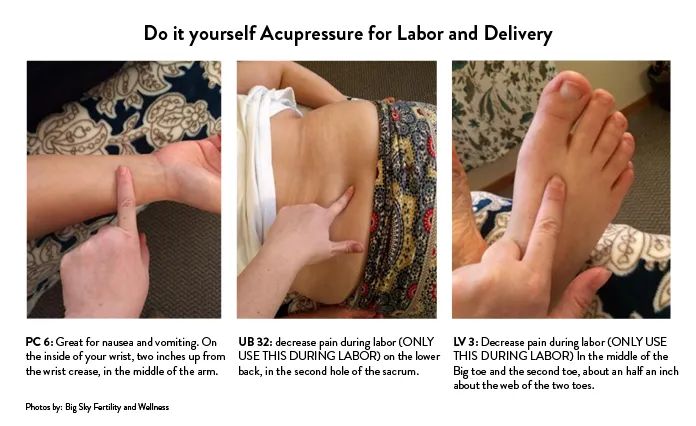 Do it yourself Acupressure for Labor and Delivery

PC 6: Great for nausea and vomiting. On the inside of your wrist, two inches up from the wrist crease, in the middle of the arm.

UB 32: decrease pain during labor (ONLY USE THIS DURING LABOR) on the lower back, in the second hole of the sacrum.

LV 3: Decrease pain during labor (ONLY USE THIS DURING LABOR) In the middle of the Big toe and the second toe, about an half an inch about the web of the two toes.

Photos by: Big Sky Fertility and Wellness